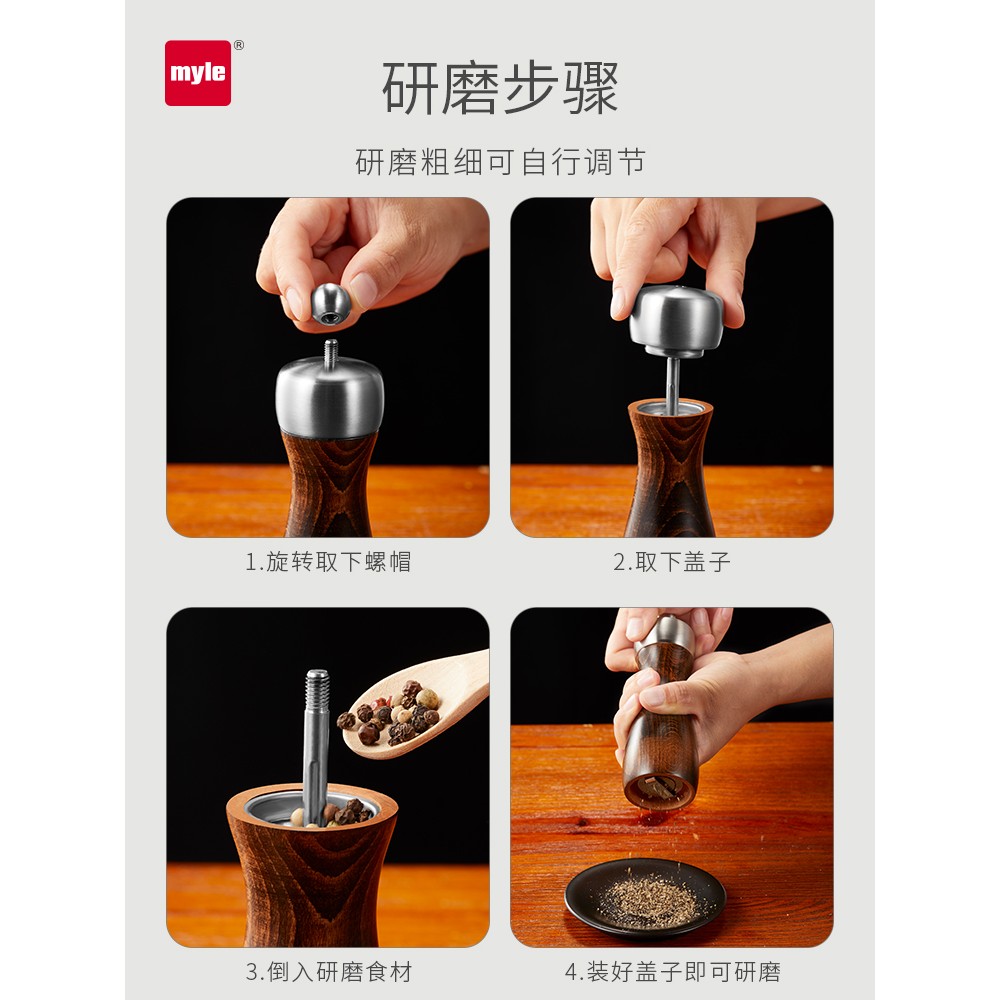 myle®

研磨步骤

研磨粗细可自行调节

1.旋转取下螺帽

2.取下盖子

3.倒入研磨食材

4.装好盖子即可研磨