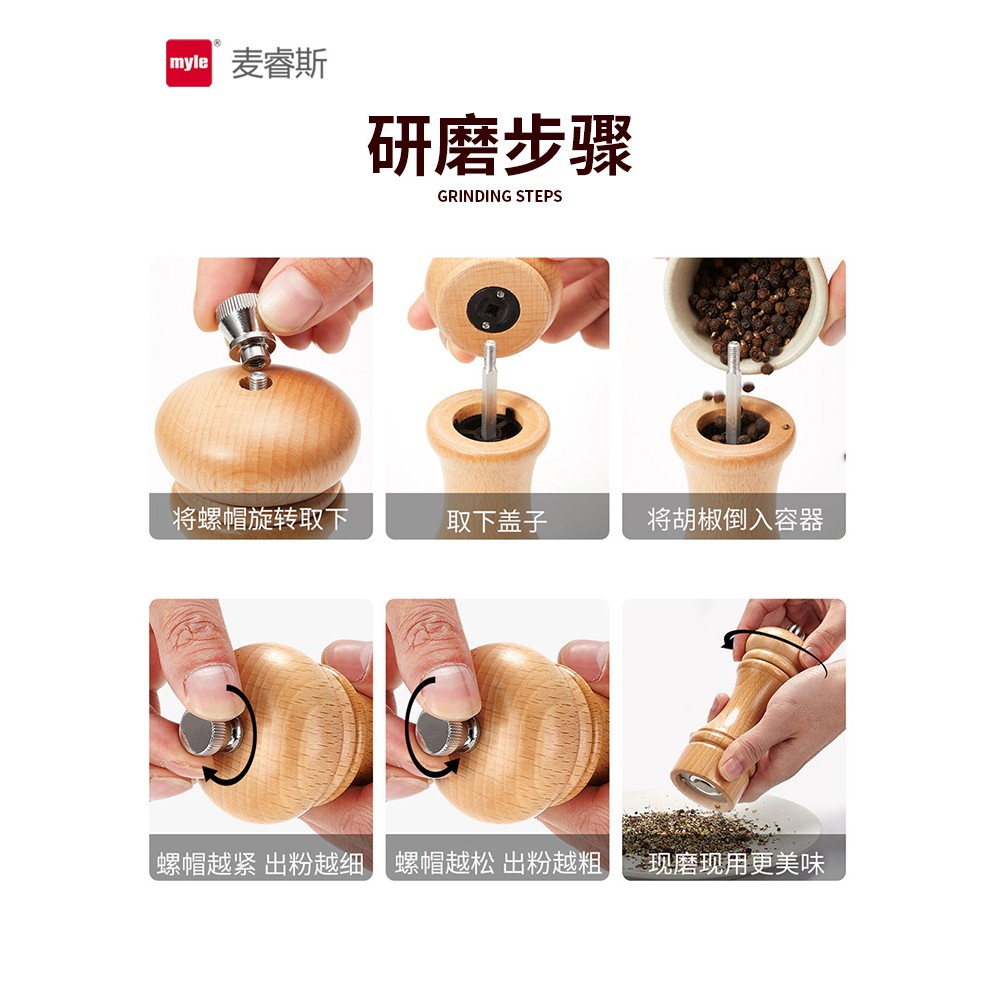 myle® 麦睿斯

研磨步骤
GRINDING STEPS

将螺帽旋转取下

取下盖子

将胡椒倒入容器

螺帽越紧 出粉越细

螺帽越松 出粉越粗

现磨现用更美味