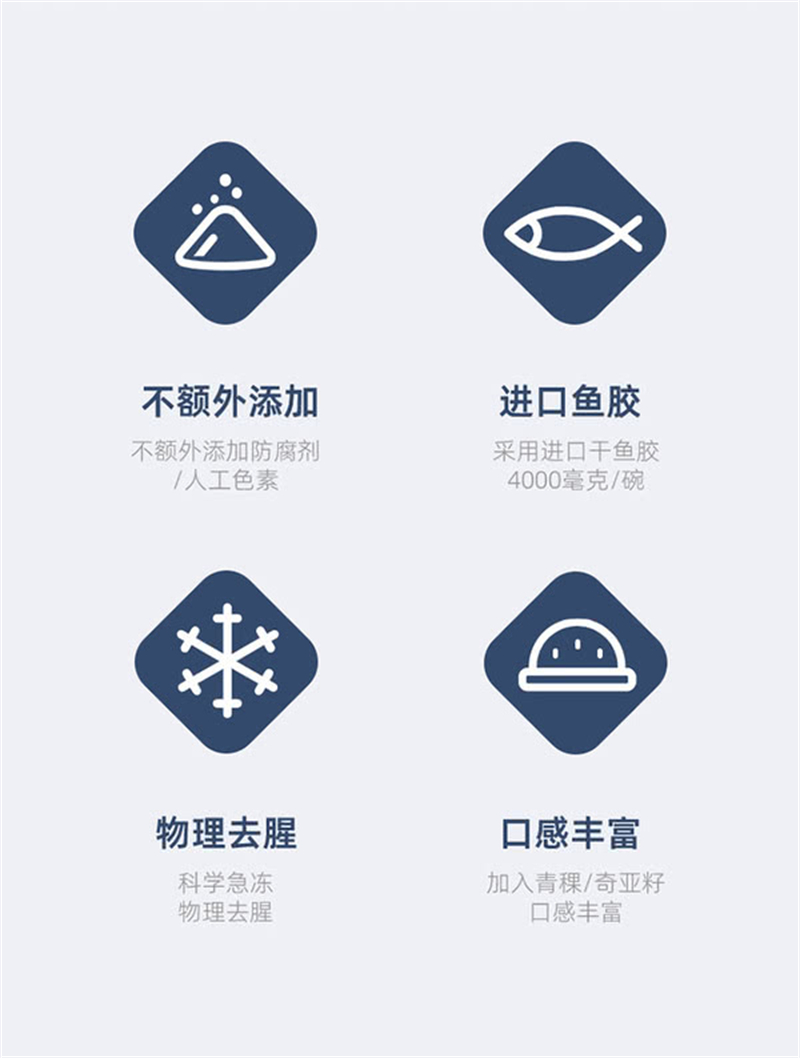 不额外添加

不额外添加防腐剂
/人工色素

进口鱼胶

采用进口干鱼胶
4000毫克/碗

物理去腥

科学急冻
物理去腥

口感丰富

加入青稞/奇亚籽
口感丰富